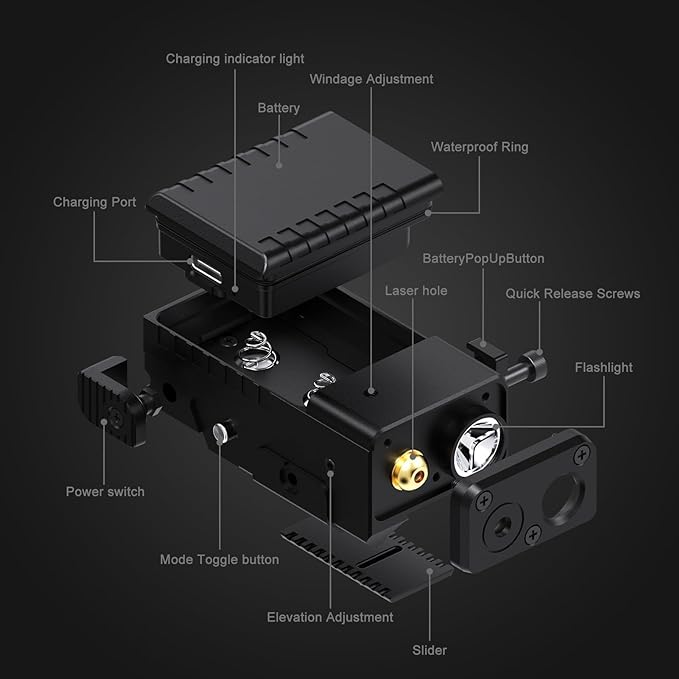 Charging indicator light
Windage Adjustment
Battery
Waterproof Ring
Charging Port
BatteryPopUpButton
Laser hole
Quick Release Screws
Flashlight
Power switch
Mode Toggle button
Elevation Adjustment
Slider